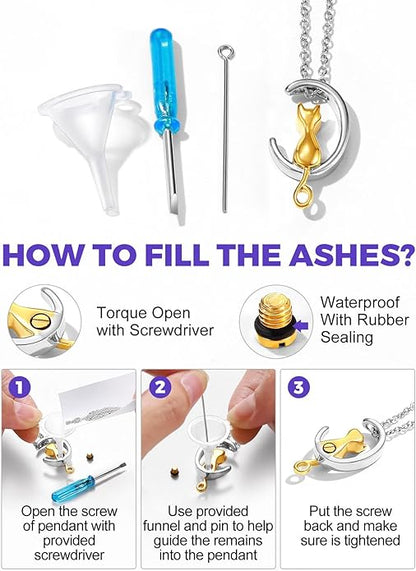 HOW TO FILL THE ASHES?

Torque Open with Screwdriver

Waterproof With Rubber Sealing

1

Open the screw of pendant with provided screwdriver

2

Use provided funnel and pin to help guide the remains into the pendant

3

Put the screw back and make sure is tightened