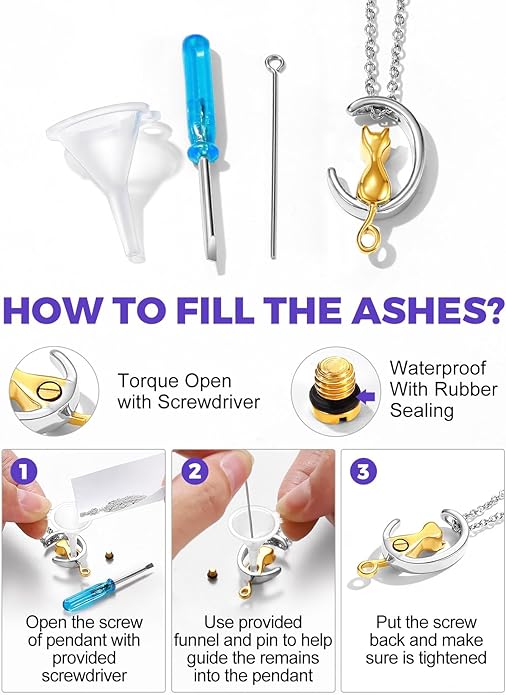 HOW TO FILL THE ASHES?

Torque Open with Screwdriver

Waterproof With Rubber Sealing

1

Open the screw of pendant with provided screwdriver

2

Use provided funnel and pin to help guide the remains into the pendant

3

Put the screw back and make sure is tightened